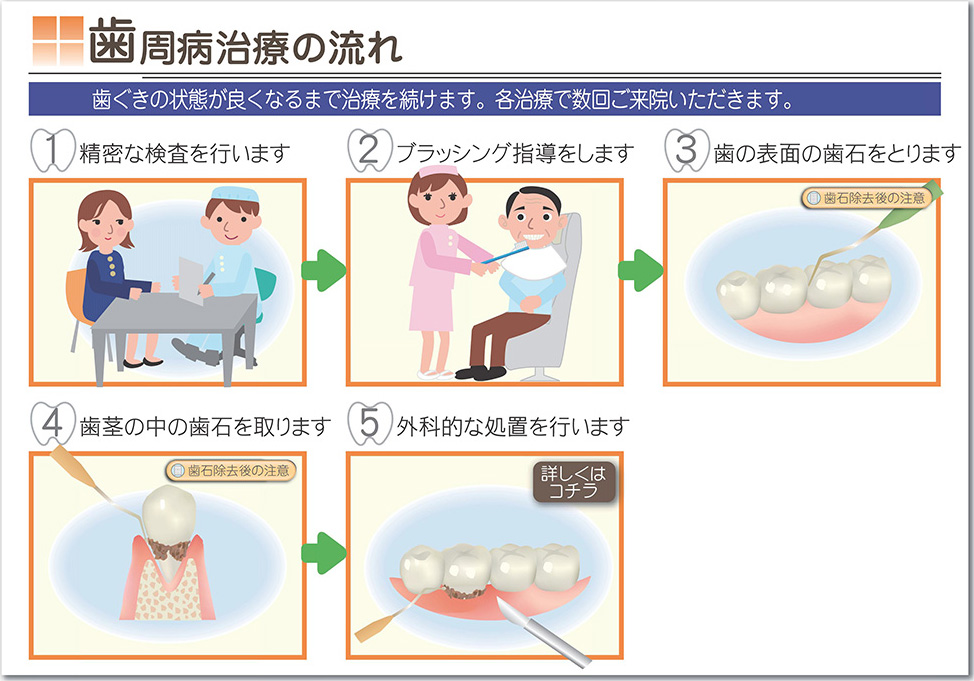 歯周病治療の流れ

歯ぐきの状態が良くなるまで治療を続けます。各治療で数回ご来院いただきます。

1 精密な検査を行います

2 ブラッシング指導をします

3 歯の表面の歯石をとります

歯石除去後の注意

4 歯茎の中の歯石を取ります

歯石除去後の注意

5 外科的な処置を行います

詳しくは
コチラ